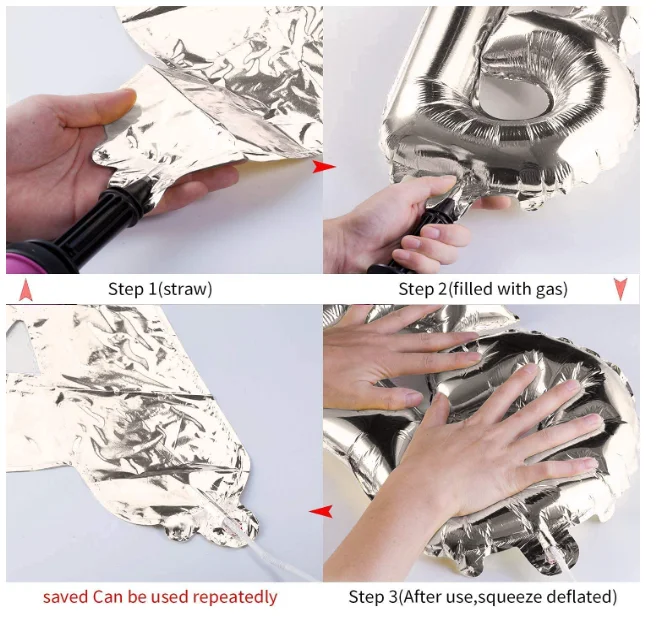 Step 1(straw)

Step 2(filled with gas)

saved Can be used repeatedly

Step 3(After use,squeeze deflated)