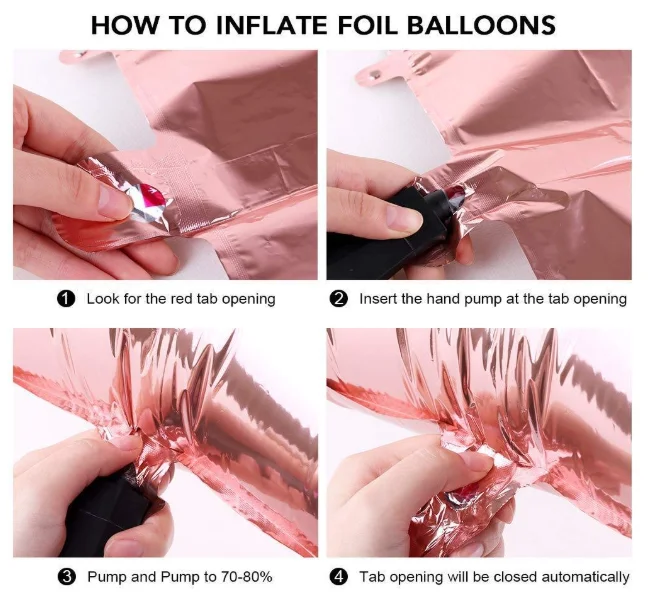 HOW TO INFLATE FOIL BALLOONS

1 Look for the red tab opening

2 Insert the hand pump at the tab opening

3 Pump and Pump to 70-80%

4 Tab opening will be closed automatically